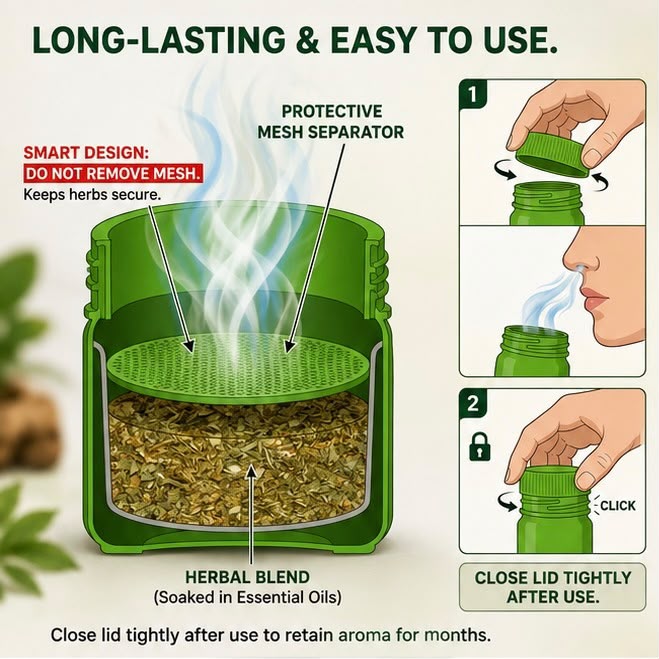 LONG-LASTING & EASY TO USE.

SMART DESIGN:
DO NOT REMOVE MESH.
Keeps herbs secure.

PROTECTIVE MESH SEPARATOR

HERBAL BLEND
(Soaked in Essential Oils)

1

2

CLICK

CLOSE LID TIGHTLY AFTER USE.

Close lid tightly after use to retain aroma for months.